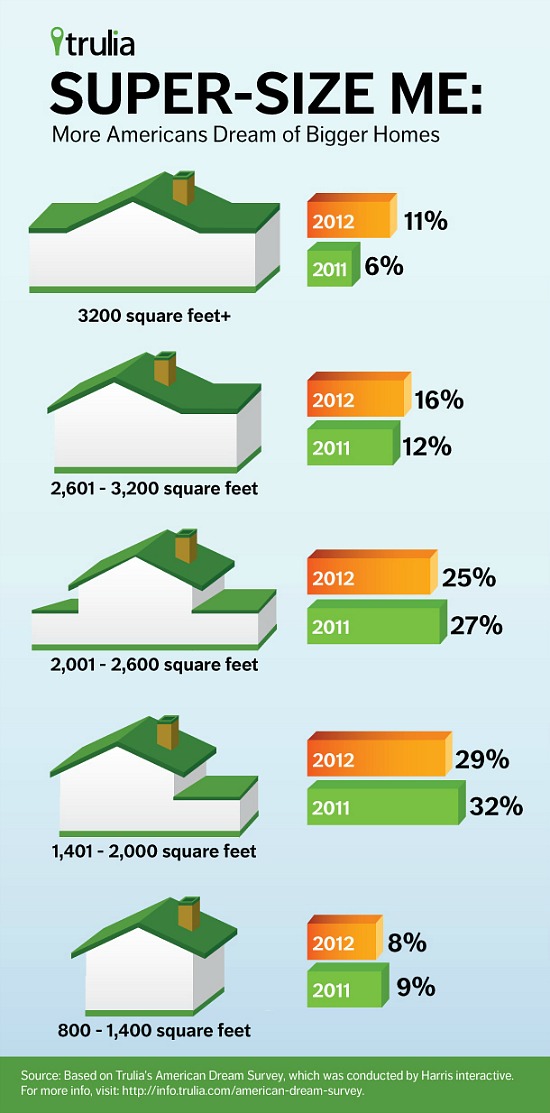 trulia

SUPER-SIZE ME:

More Americans Dream of Bigger Homes

2012 11%
2011 6%
3200 square feet+

2012 16%
2011 12%
2,601 - 3,200 square feet

2012 25%
2011 27%
2,001 - 2,600 square feet

2012 29%
2011 32%
1,401 - 2,000 square feet

2012 8%
2011 9%
800 - 1,400 square feet

Source: Based on Trulia's American Dream Survey, which was conducted by Harris interactive. For more info, visit: http://info.trulia.com/american-dream-survey.